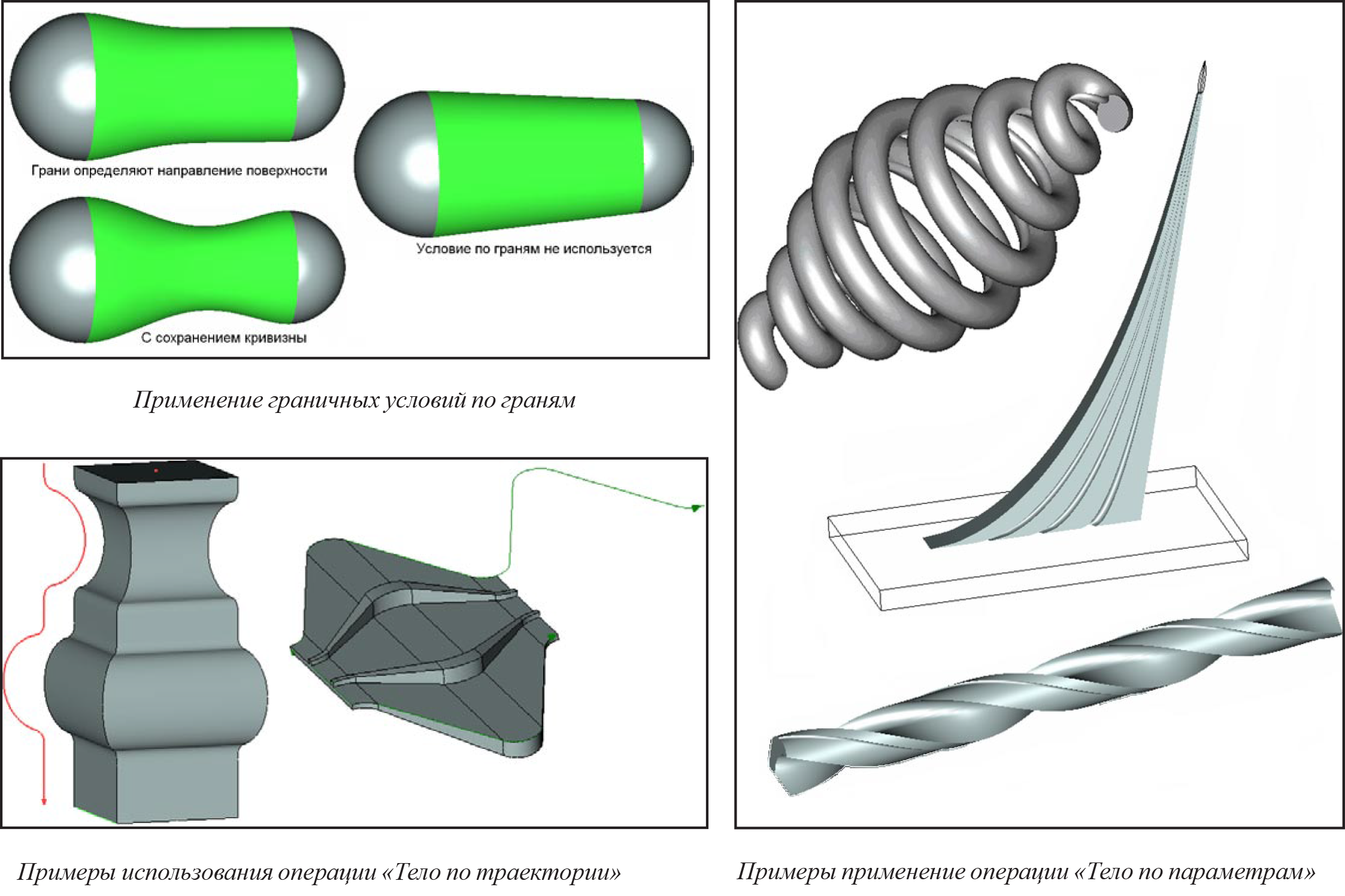 Грани определяют направление поверхности

Условие по граням не используется

С сохранением кривизны

Применение граничных условий по граням

Примеры использования операции «Тело по траектории»

Примеры применение операции «Тело по параметрам»