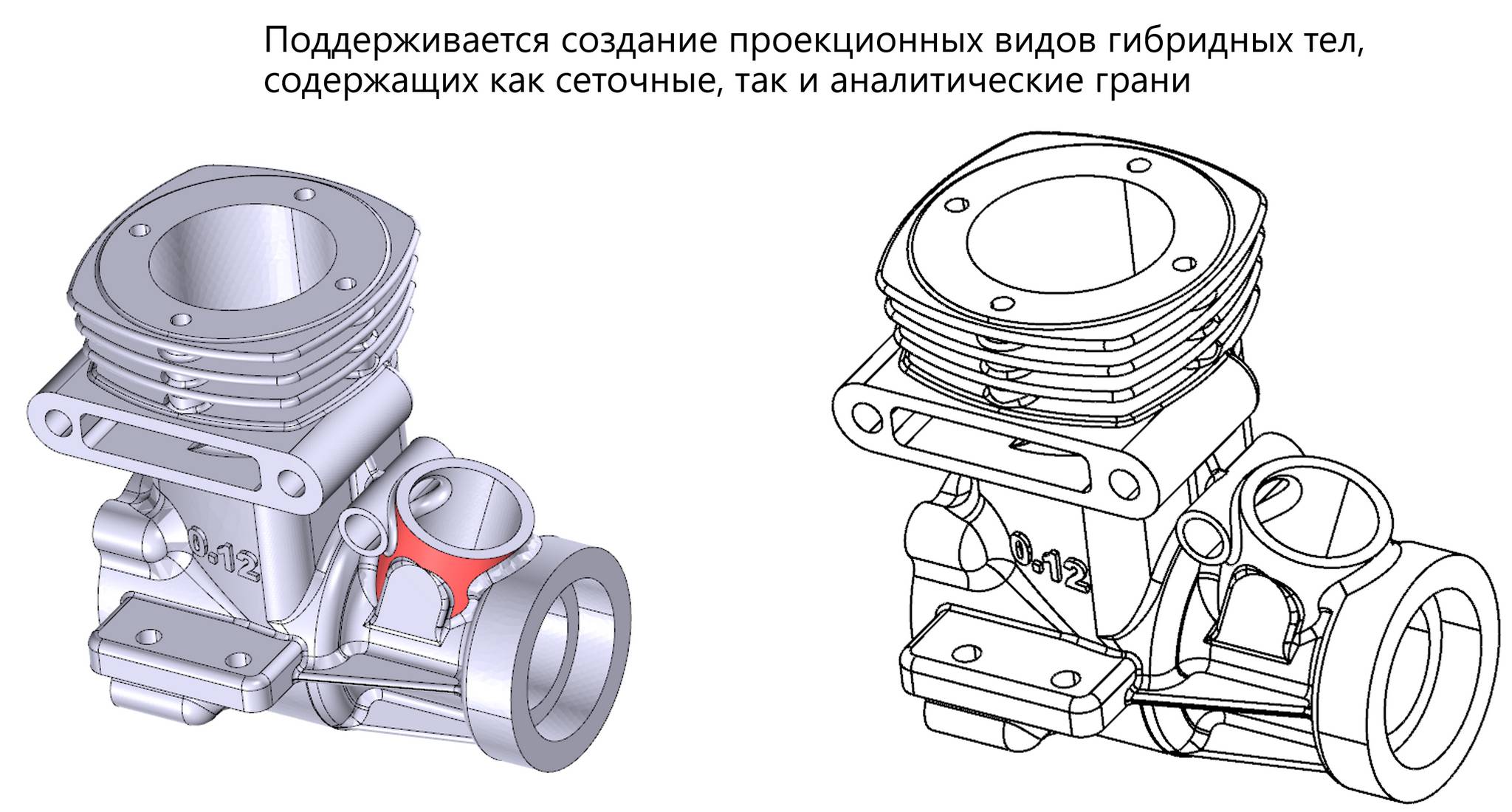 Поддерживается создание проекционных видов гибридных тел, содержащих как сеточные, так и аналитические грани

0.12

0.12