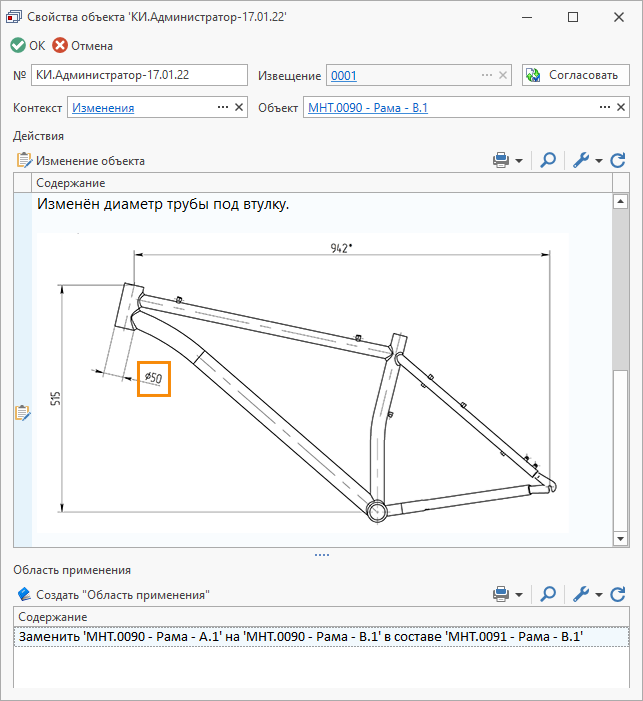 Свойства объекта 'КИ.Администратор-17.01.22'

OK Отмена

№ КИ.Администратор-17.01.22 Извещение 0001 Согласовать

Контекст Изменения Объект МНТ.0090 - Рама - В.1

Действия

Изменение объекта

Содержание

Изменён диаметр трубы под втулку.

942*

515

⌀50

Область применения

Создать "Область применения"

Содержание

Заменить 'МНТ.0090 - Рама - А.1' на 'МНТ.0090 - Рама - В.1' в составе 'МНТ.0091 - Рама - В.1'